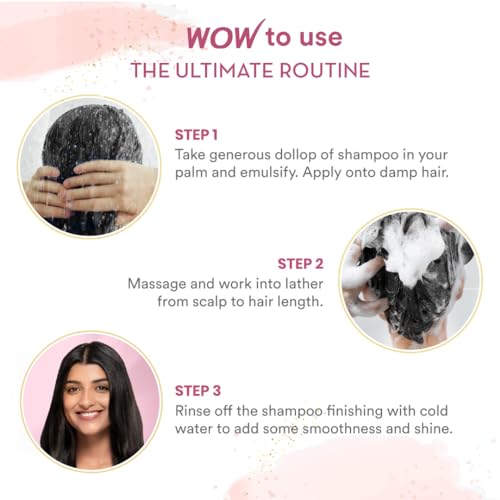 WOW to use
THE ULTIMATE ROUTINE

STEP 1
Take generous dollop of shampoo in your palm and emulsify. Apply onto damp hair.

STEP 2
Massage and work into lather from scalp to hair length.

STEP 3
Rinse off the shampoo finishing with cold water to add some smoothness and shine.