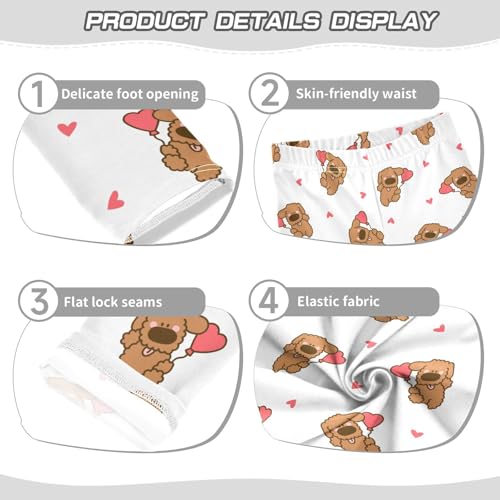 PRODUCT DETAILS DISPLAY

1 Delicate foot opening

2 Skin-friendly waist

3 Flat lock seams

4 Elastic fabric