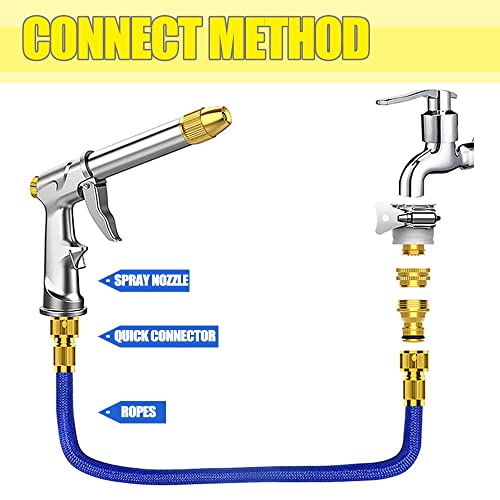 CONNECT METHOD

SPRAY NOZZLE

QUICK CONNECTOR

ROPES