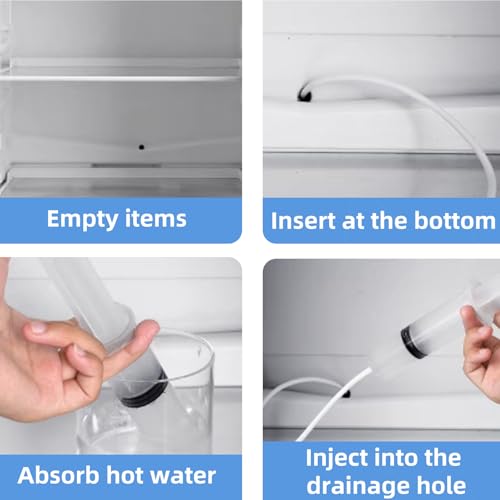 Empty items

Insert at the bottom

Absorb hot water

Inject into the drainage hole