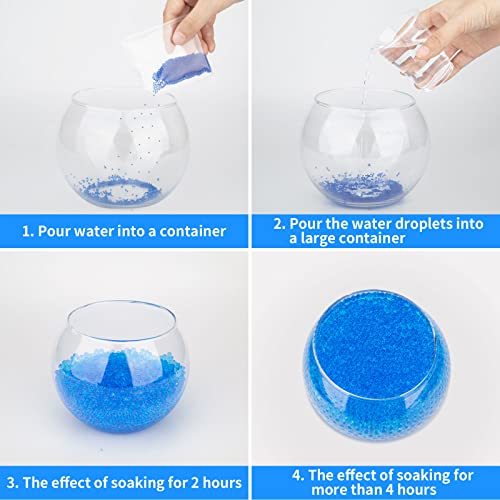 1. Pour water into a container

2. Pour the water droplets into a large container

3. The effect of soaking for 2 hours

4. The effect of soaking for more than 4 hours