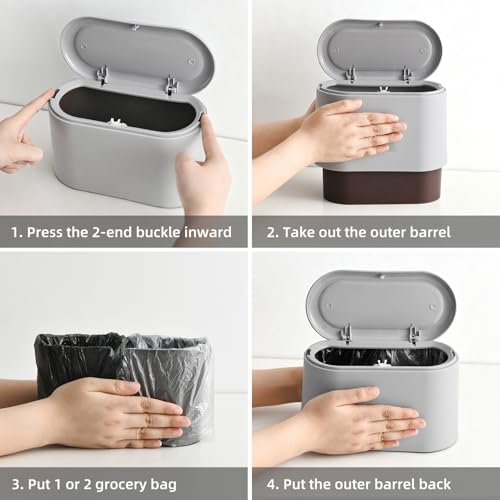 1. Press the 2-end buckle inward

2. Take out the outer barrel

3. Put 1 or 2 grocery bag

4. Put the outer barrel back