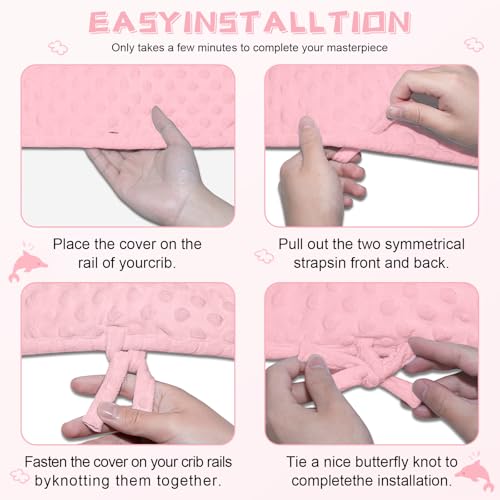 EASYINSTALLTION

Only takes a few minutes to complete your masterpiece

Place the cover on the rail of yourcrib.

Pull out the two symmetrical strapsin front and back.

Fasten the cover on your crib rails byknotting them together.

Tie a nice butterfly knot to completethe installation.