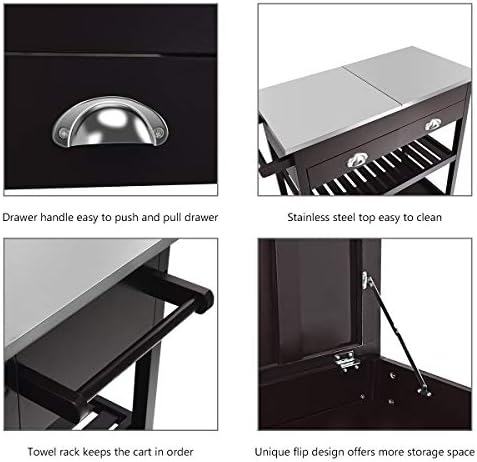 Drawer handle easy to push and pull drawer

Stainless steel top easy to clean

Towel rack keeps the cart in order

Unique flip design offers more storage space