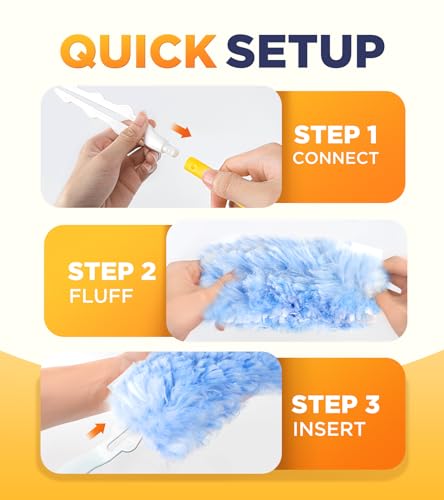 QUICK SETUP

STEP 1
CONNECT

STEP 2
FLUFF

STEP 3
INSERT