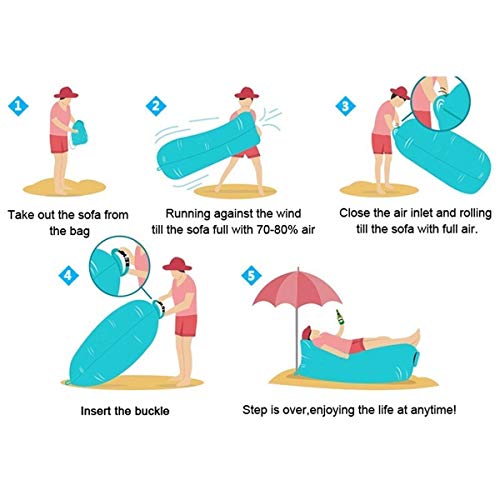 1

Take out the sofa from the bag

2

Running against the wind till the sofa full with 70-80% air

3

Close the air inlet and rolling till the sofa with full air.

4

Insert the buckle

5

Step is over,enjoying the life at anytime!