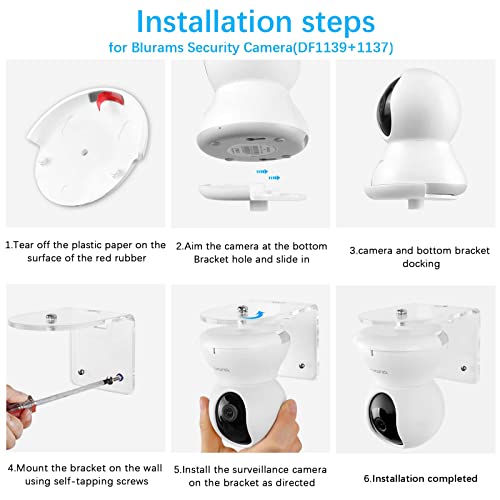 Installation steps
for Blurams Security Camera(DF1139+1137)

1.Tear off the plastic paper on the surface of the red rubber

2.Aim the camera at the bottom Bracket hole and slide in

3.camera and bottom bracket docking

4.Mount the bracket on the wall using self-tapping screws

5.Install the surveillance camera on the bracket as directed

6.Installation completed