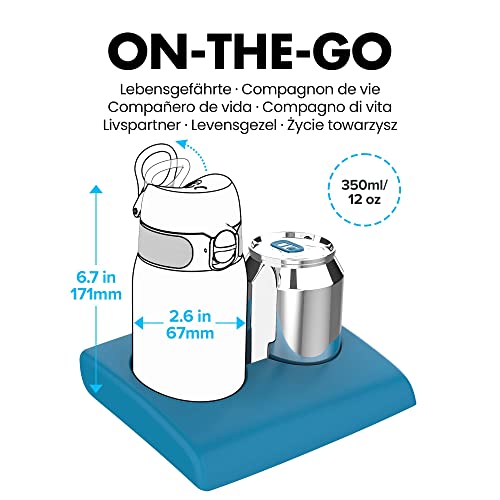 ON-THE-GO

Lebensgefährte · Compagnon de vie
Compañero de vida · Compagno di vita
Livspartner · Levensgezel · Życie towarzysz

350ml/
12 oz

6.7 in
171mm

2.6 in
67mm