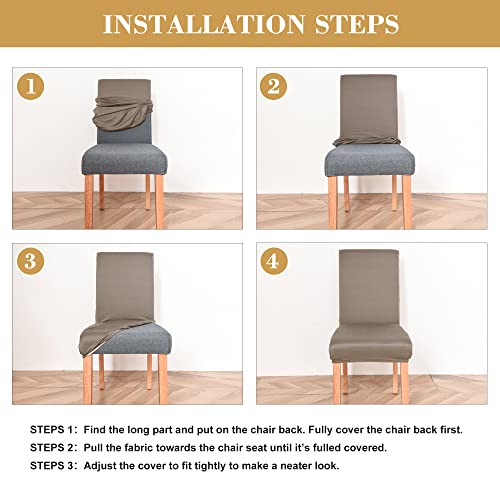 INSTALLATION STEPS

1

2

3

4

STEPS 1: Find the long part and put on the chair back. Fully cover the chair back first.

STEPS 2: Pull the fabric towards the chair seat until it's fulled covered.

STEPS 3: Adjust the cover to fit tightly to make a neater look.