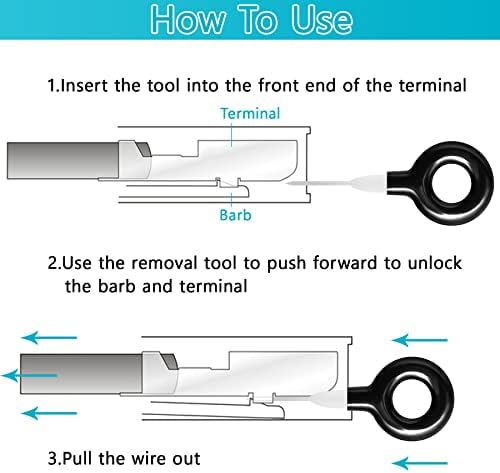 How To Use

1.Insert the tool into the front end of the terminal

Terminal

Barb

2.Use the removal tool to push forward to unlock the barb and terminal

3.Pull the wire out