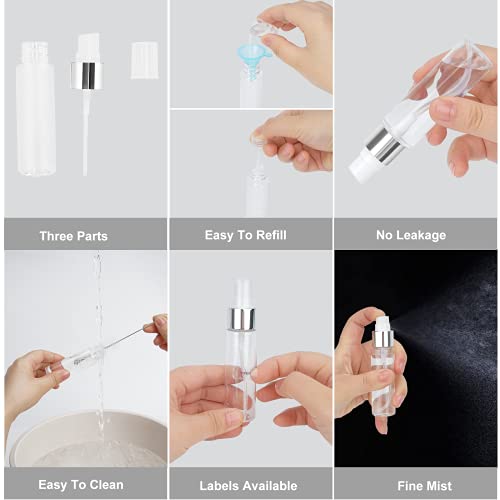 Three Parts

Easy To Refill

No Leakage

Easy To Clean

Labels Available

Fine Mist