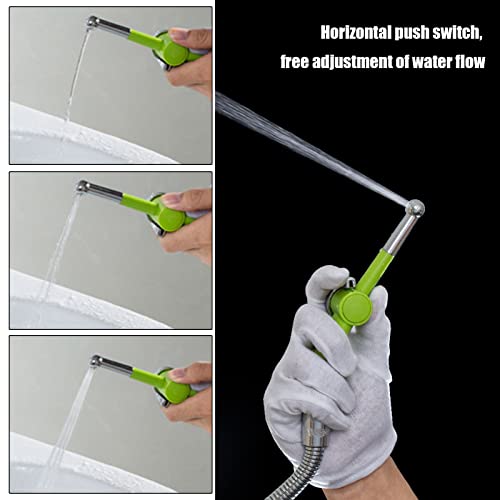 Horizontal push switch,
free adjustment of water flow