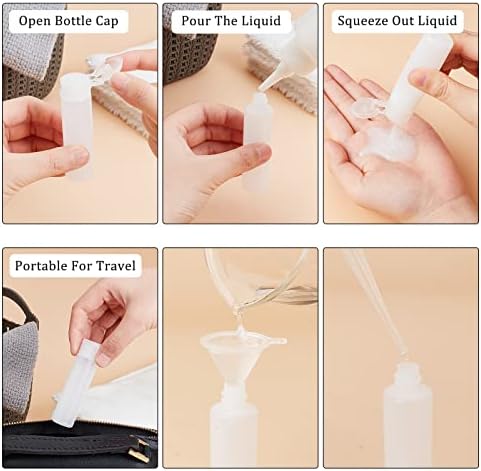 Open Bottle Cap

Pour The Liquid

Squeeze Out Liquid

Portable For Travel