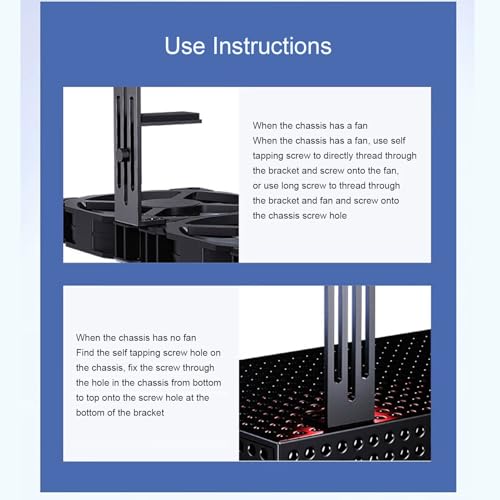 Use Instructions

When the chassis has a fan
When the chassis has a fan, use self tapping screw to directly thread through the bracket and screw onto the fan, or use long screw to thread through the bracket and fan and screw onto the chassis screw hole

When the chassis has no fan
Find the self tapping screw hole on the chassis, fix the screw through the hole in the chassis from bottom to top onto the screw hole at the bottom of the bracket