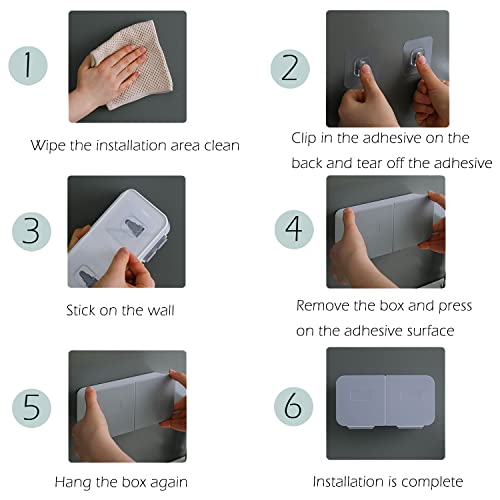 1

Wipe the installation area clean

2

Clip in the adhesive on the back and tear off the adhesive

3

Stick on the wall

4

Remove the box and press on the adhesive surface

5

Hang the box again

6

Installation is complete