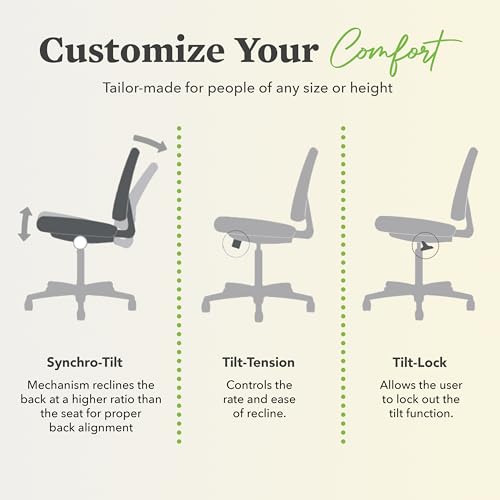 Customize Your Comfort

Tailor-made for people of any size or height

Synchro-Tilt

Mechanism reclines the back at a higher ratio than the seat for proper back alignment

Tilt-Tension

Controls the rate and ease of recline.

Tilt-Lock

Allows the user to lock out the tilt function.