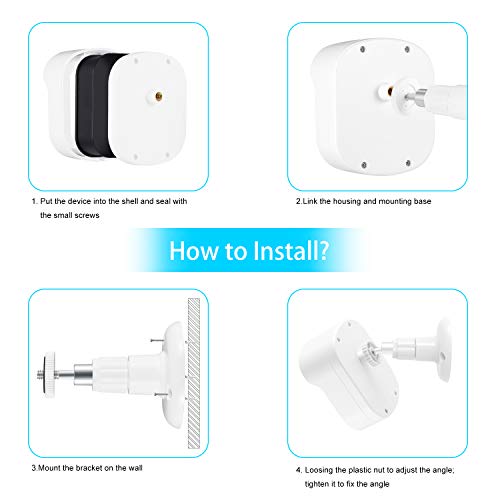 1. Put the device into the shell and seal with the small screws

2.Link the housing and mounting base

How to Install?

3.Mount the bracket on the wall

4. Loosing the plastic nut to adjust the angle; tighten it to fix the angle