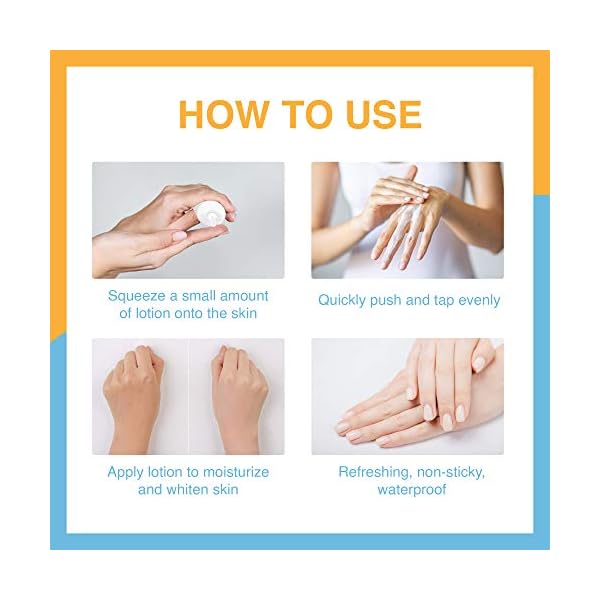 HOW TO USE

Squeeze a small amount of lotion onto the skin

Quickly push and tap evenly

Apply lotion to moisturize and whiten skin

Refreshing, non-sticky, waterproof