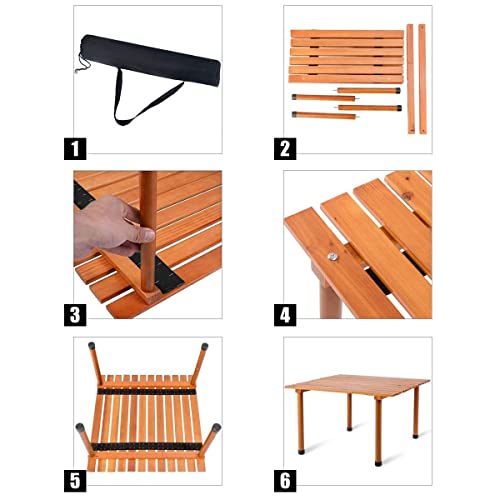 1
2
3
4
5
6