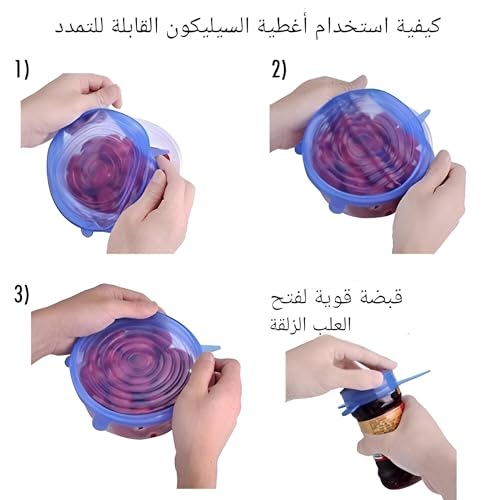 كيفية استخدام أغطية السيليكون القابلة للتمدد

1)

2)

3)

قبضة قوية لفتح العلب الزلقة