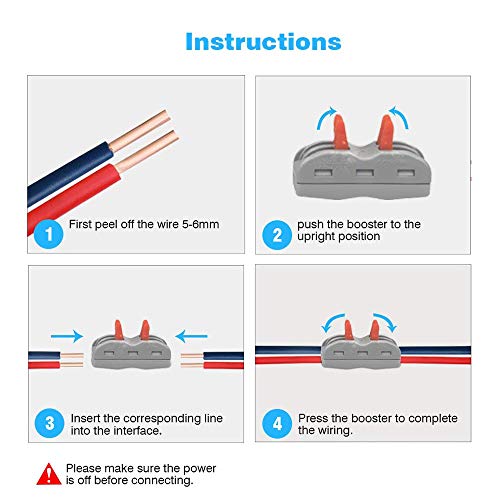 Instructions

1 First peel off the wire 5-6mm

2 push the booster to the upright position

3 Insert the corresponding line into the interface.

4 Press the booster to complete the wiring.

Please make sure the power is off before connecting.