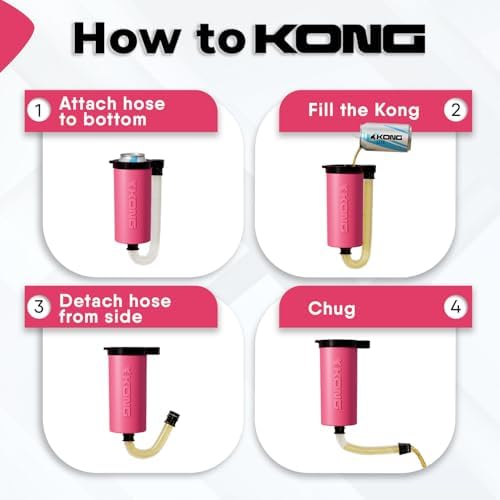 How to KONG

1 Attach hose to bottom

KONG

Fill the Kong 2

KONG

KONG

3 Detach hose from side

KONG

Chug 4

KONG