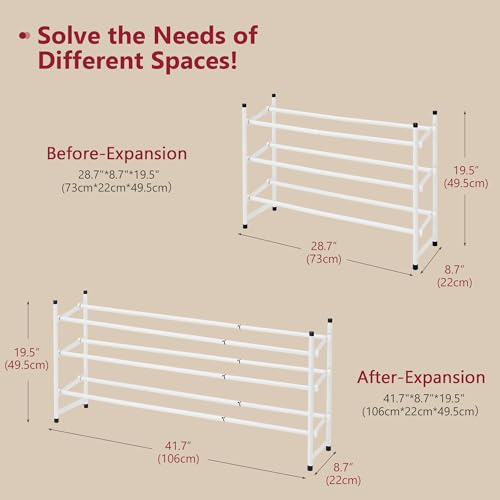 • Solve the Needs of Different Spaces!

Before-Expansion
28.7"*8.7"*19.5"
(73cm*22cm*49.5cm)

19.5"
(49.5cm)

28.7"
(73cm)

8.7"
(22cm)

19.5"
(49.5cm)

After-Expansion
41.7"*8.7"*19.5"
(106cm*22cm*49.5cm)

41.7"
(106cm)

8.7"
(22cm)