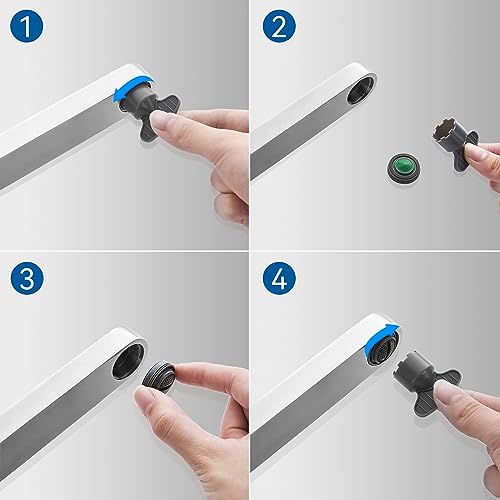 1

2

3

4