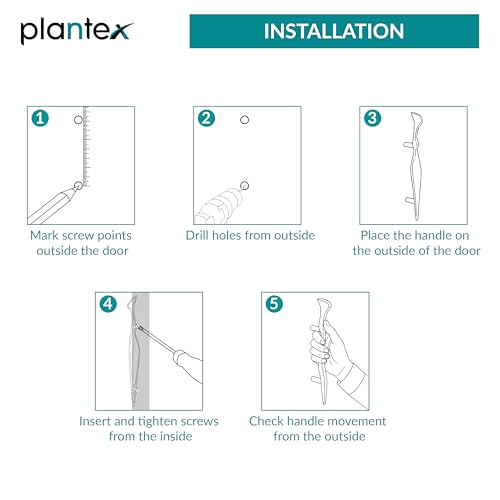 plantex

INSTALLATION

1
Mark screw points outside the door

2
Drill holes from outside

3
Place the handle on the outside of the door

4
Insert and tighten screws from the inside

5
Check handle movement from the outside