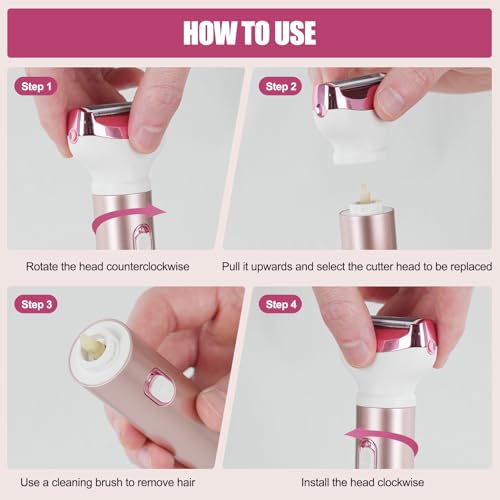 HOW TO USE

Step 1

Rotate the head counterclockwise

Step 2

Pull it upwards and select the cutter head to be replaced

Step 3

Use a cleaning brush to remove hair

Step 4

Install the head clockwise