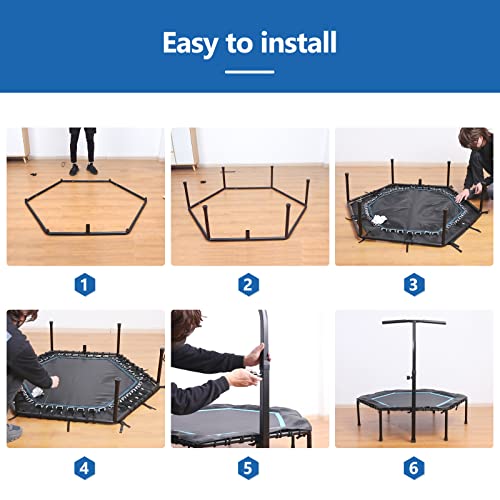 Easy to install

1

2

3

4

5

6