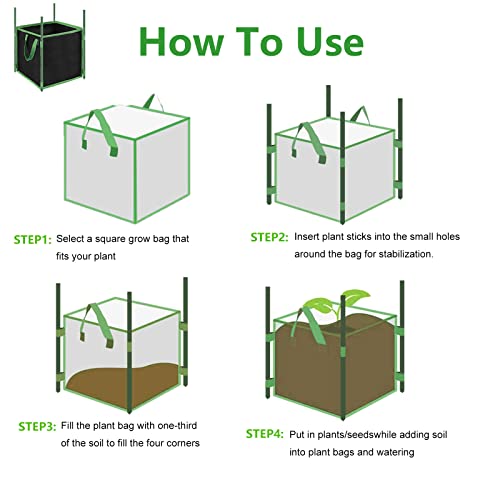 How To Use

STEP1: Select a square grow bag that fits your plant

STEP2: Insert plant sticks into the small holes around the bag for stabilization.

STEP3: Fill the plant bag with one-third of the soil to fill the four corners

STEP4: Put in plants/seedswhile adding soil into plant bags and watering