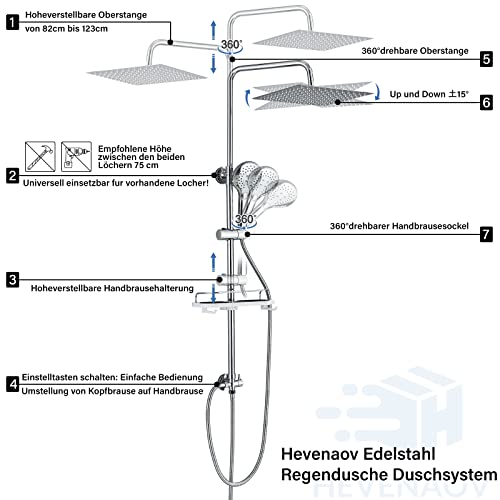 1 Hoheverstellbare Oberstange von 82cm bis 123cm

360°

360°drehbare Oberstange 5

Up und Down ±15° 6

Empfohlene Höhe zwischen den beiden Löchern 75 cm

2 Universell einsetzbar fur vorhandene Locher!

360°

360°drehbarer Handbrausesockel 7

3 Hoheverstellbare Handbrausehalterung

4 Einstelltasten schalten: Einfache Bedienung
Umstellung von Kopfbrause auf Handbrause

Hevenaov Edelstahl
Regendusche Duschsystem

HEVENAOV