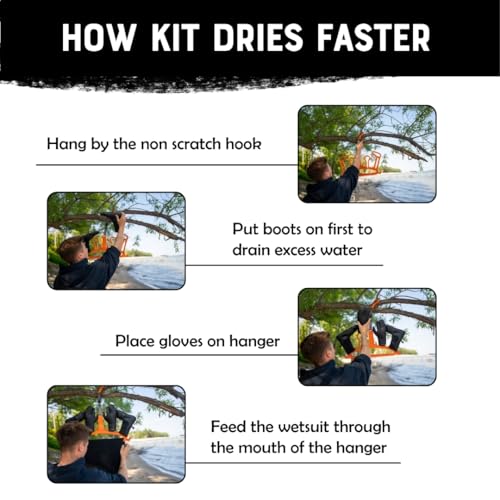 HOW KIT DRIES FASTER

Hang by the non scratch hook

Put boots on first to drain excess water

Place gloves on hanger

Feed the wetsuit through the mouth of the hanger