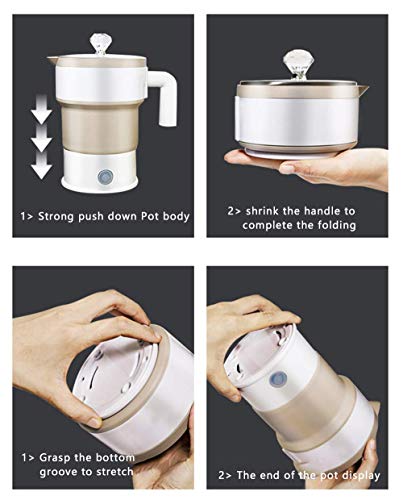 1> Strong push down Pot body

2> shrink the handle to complete the folding

1> Grasp the bottom groove to stretch

2> The end of the pot display