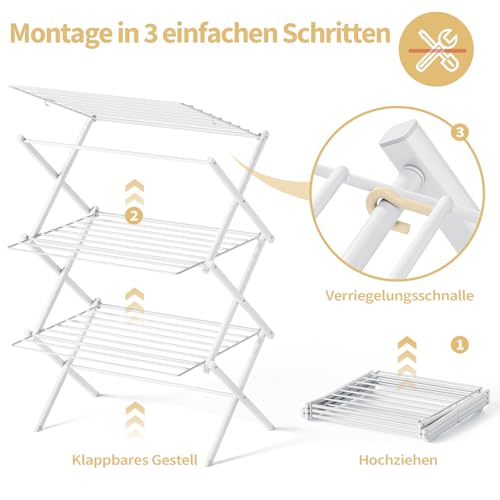 Montage in 3 einfachen Schritten

3

2

Verriegelungsschnalle

1

Klappbares Gestell

Hochziehen