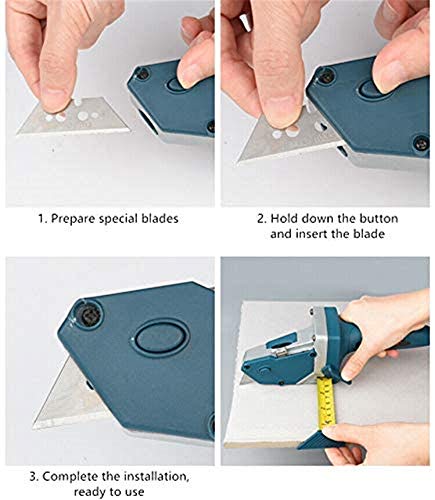 1. Prepare special blades

2. Hold down the button and insert the blade

3. Complete the installation, ready to use