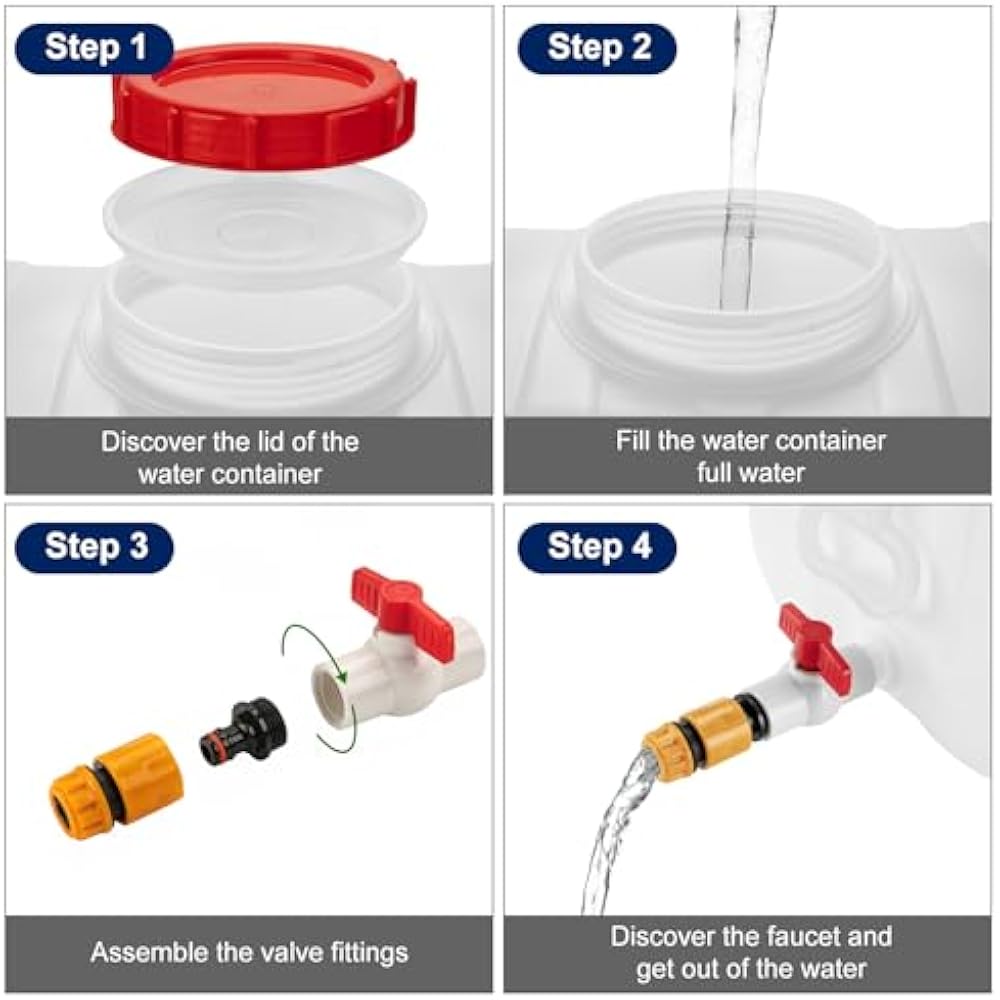 Step 1

Discover the lid of the water container

Step 2

Fill the water container full water

Step 3

Assemble the valve fittings

Step 4

Discover the faucet and get out of the water