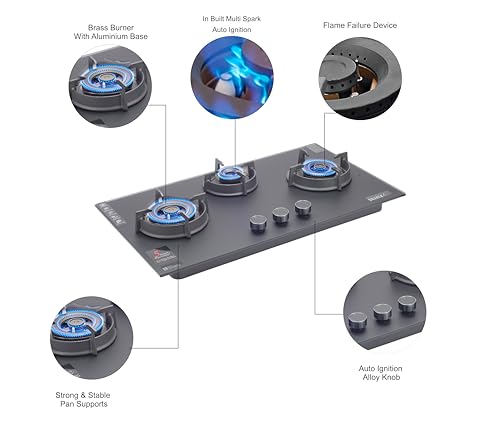 Brass Burner
With Aluminium Base

In Built Multi Spark
Auto Ignition

Flame Failure Device

Strong & Stable
Pan Supports

Auto Ignition
Alloy Knob