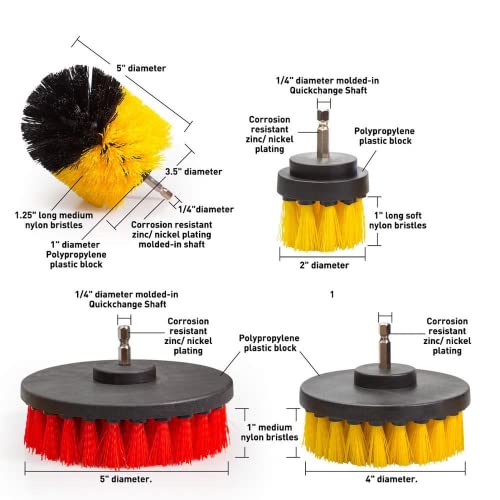 5" diameter

3.5" diameter

1/4"diameter

1.25" long medium nylon bristles

Corrosion resistant zinc/ nickel plating molded-in shaft

1" diameter Polypropylene plastic block

1/4" diameter molded-in Quickchange Shaft

Corrosion resistant zinc/ nickel plating

Polypropylene plastic block

1" long soft nylon bristles

2" diameter

1/4" diameter molded-in Quickchange Shaft

Corrosion resistant zinc/ nickel plating

Polypropylene plastic block

1" medium nylon bristles

5" diameter.

1

Corrosion resistant zinc/ nickel plating

4" diameter.