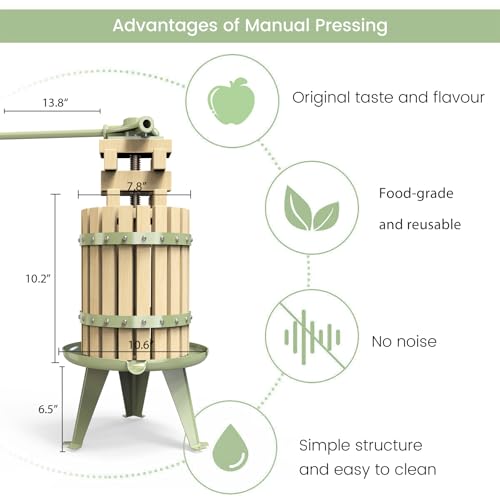 Advantages of Manual Pressing

13.8"

7.8"

10.2"

10.6"

6.5"

Original taste and flavour

Food-grade and reusable

No noise

Simple structure and easy to clean