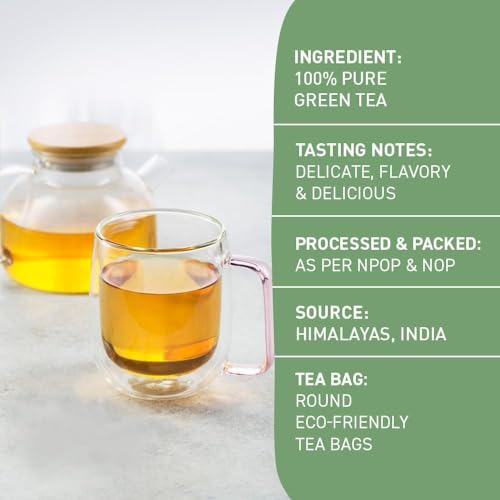 INGREDIENT:
100% PURE GREEN TEA

TASTING NOTES:
DELICATE, FLAVORY & DELICIOUS

PROCESSED & PACKED:
AS PER NPOP & NOP

SOURCE:
HIMALAYAS, INDIA

TEA BAG:
ROUND ECO-FRIENDLY TEA BAGS