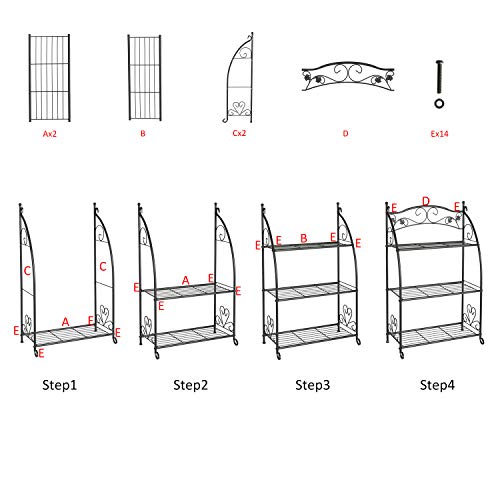 Ax2 B Cx2 D Ex14

C C E A E E E

E A E E E

E E B E E

E D E

Step1 Step2 Step3 Step4