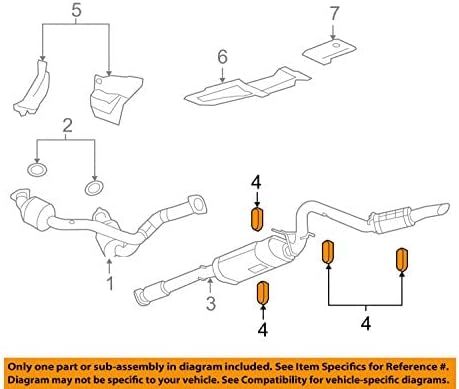 5

7

6

2

4

1

3

4

4

Only one part or sub-assembly in diagram included. See Item Specifics for Reference #. Diagram may not be specific to your vehicle. See Compatibility for vehicle-specific diagrams.