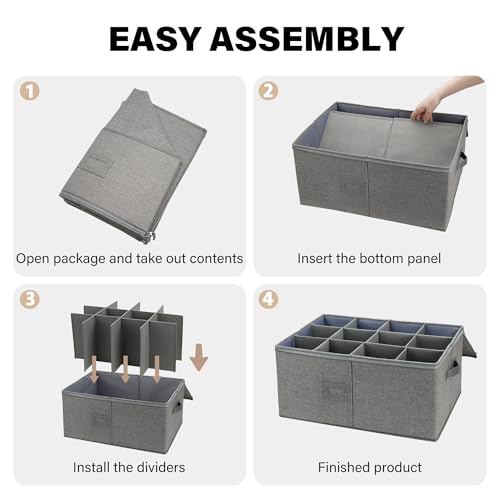 EASY ASSEMBLY

1
Open package and take out contents

2
Insert the bottom panel

3
Install the dividers

4
Finished product