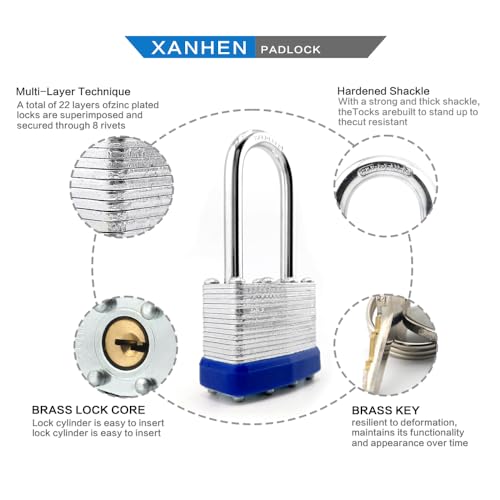 XANHEN PADLOCK

Multi-Layer Technique
A total of 22 layers ofzinc plated locks are superimposed and secured through 8 rivets

Hardened Shackle
With a strong and thick shackle, theTocks arebuilt to stand up to thecut resistant

BRASS LOCK CORE
Lock cylinder is easy to insert
lock cylinder is easy to insert

BRASS KEY
resilient to deformation, maintains its functionality and appearance over time