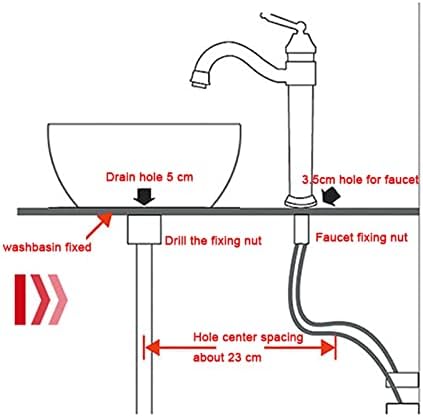 Drain hole 5 cm

3.5cm hole for faucet

washbasin fixed

Drill the fixing nut

Faucet fixing nut

Hole center spacing
about 23 cm