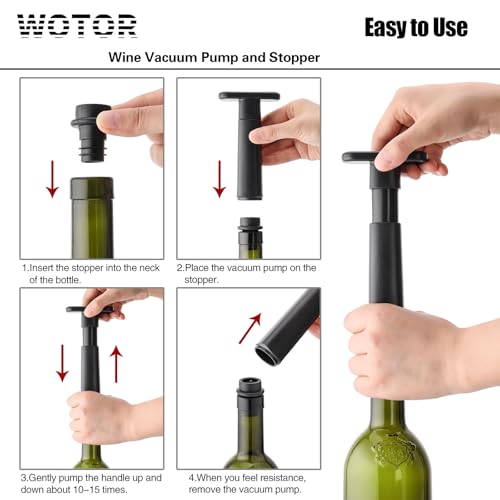 WOTOR

Easy to Use

Wine Vacuum Pump and Stopper

1.Insert the stopper into the neck of the bottle.

2.Place the vacuum pump on the stopper.

3.Gently pump the handle up and down about 10–15 times.

4.When you feel resistance, remove the vacuum pump.