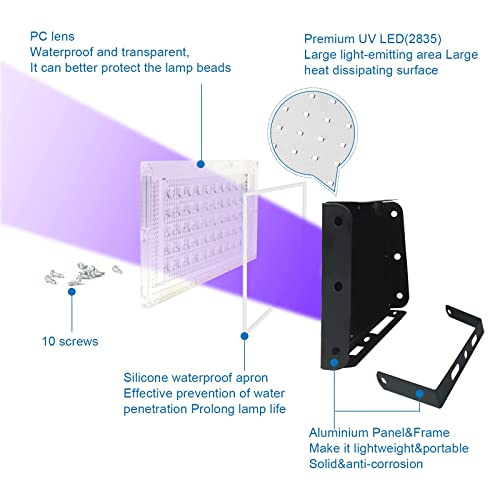 PC lens
Waterproof and transparent,
It can better protect the lamp beads

Premium UV LED(2835)
Large light-emitting area Large heat dissipating surface

10 screws

Silicone waterproof apron
Effective prevention of water penetration Prolong lamp life

Aluminium Panel&Frame
Make it lightweight&portable
Solid&anti-corrosion