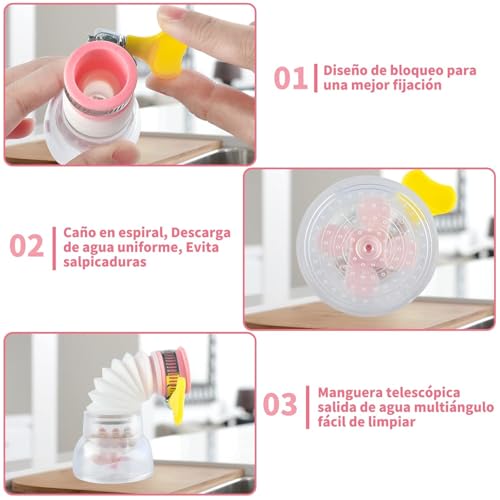 01 Diseño de bloqueo para una mejor fijación

02 Caño en espiral, Descarga de agua uniforme, Evita salpicaduras

03 Manguera telescópica salida de agua multiángulo fácil de limpiar